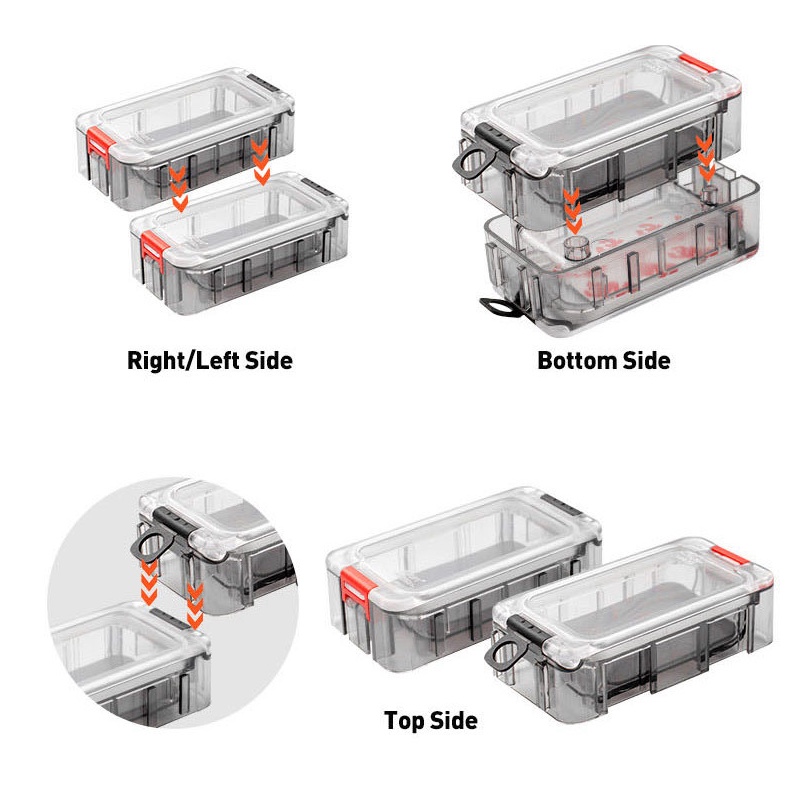 Right/Left Side

Bottom Side

Top Side