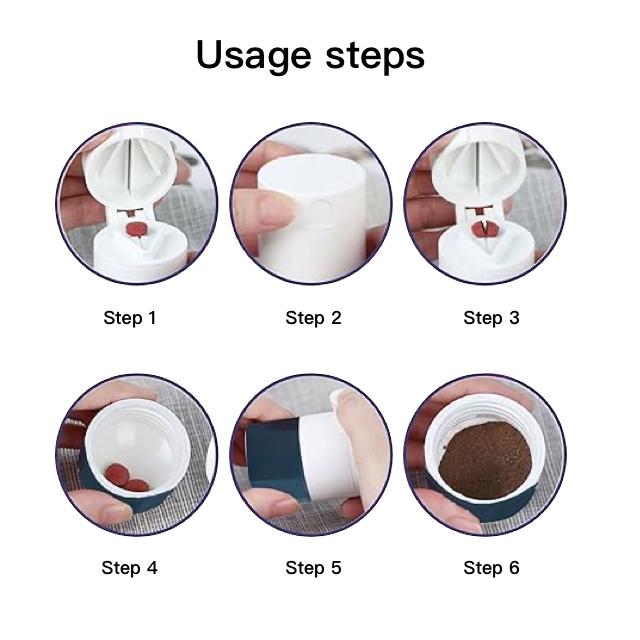 Usage steps

Step 1

Step 2

Step 3

Step 4

Step 5

Step 6